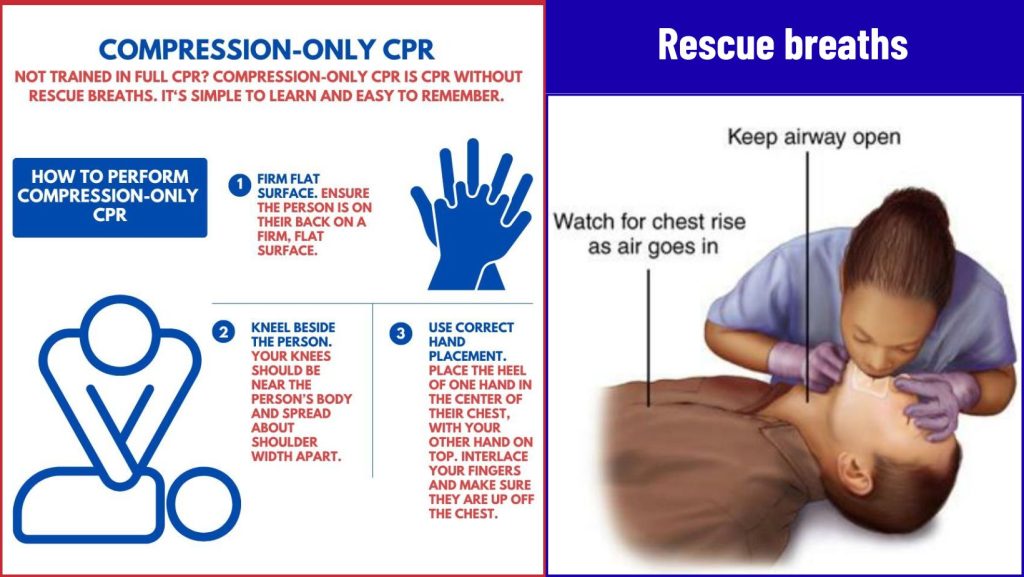 COMPRESSION-ONLY CPR

NOT TRAINED IN FULL CPR? COMPRESSION-ONLY CPR IS CPR WITHOUT RESCUE BREATHS. IT'S SIMPLE TO LEARN AND EASY TO REMEMBER.

HOW TO PERFORM COMPRESSION-ONLY CPR

1 FIRM FLAT SURFACE. ENSURE THE PERSON IS ON THEIR BACK ON A FIRM, FLAT SURFACE.

2 KNEEL BESIDE THE PERSON. YOUR KNEES SHOULD BE NEAR THE PERSON'S BODY AND SPREAD ABOUT SHOULDER WIDTH APART.

3 USE CORRECT HAND PLACEMENT. PLACE THE HEEL OF ONE HAND IN THE CENTER OF THEIR CHEST, WITH YOUR OTHER HAND ON TOP. INTERLACE YOUR FINGERS AND MAKE SURE THEY ARE UP OFF THE CHEST.

Rescue breaths

Keep airway open

Watch for chest rise as air goes in